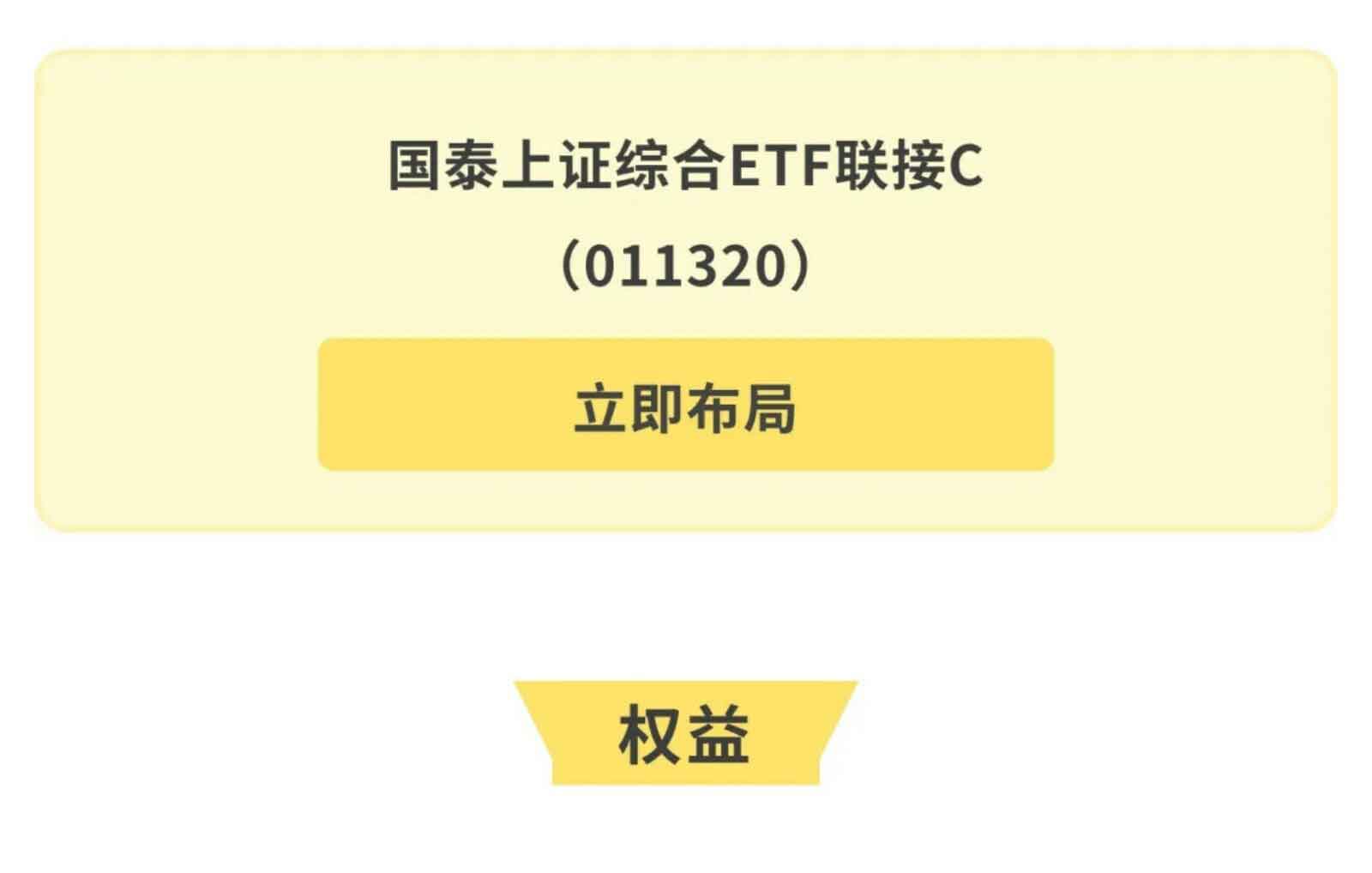 国泰上证综合ETF联接C

（011320）

立即布局

权益