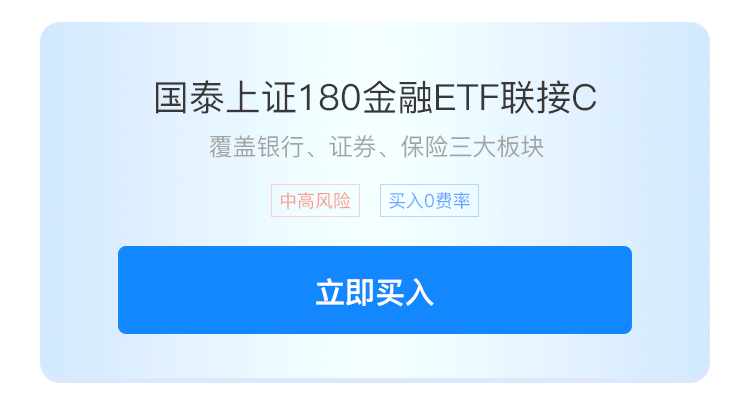 国泰上证180金融ETF联接C

覆盖银行、证券、保险三大板块

中高风险

买入0费率

立即买入