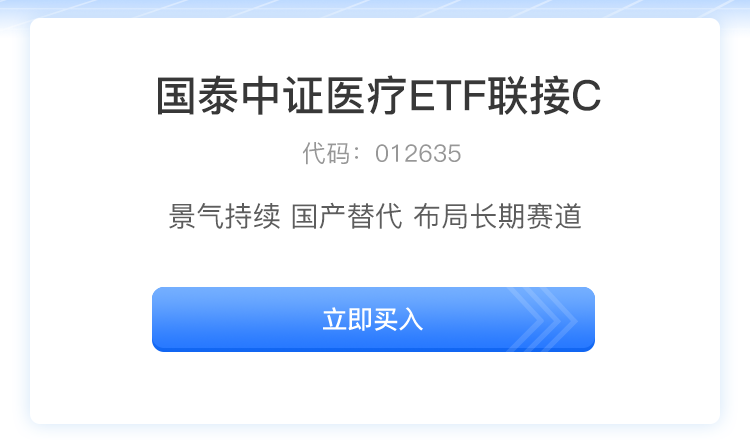 国泰中证医疗ETF联接C

代码：012635

景气持续 国产替代 布局长期赛道

立即买入