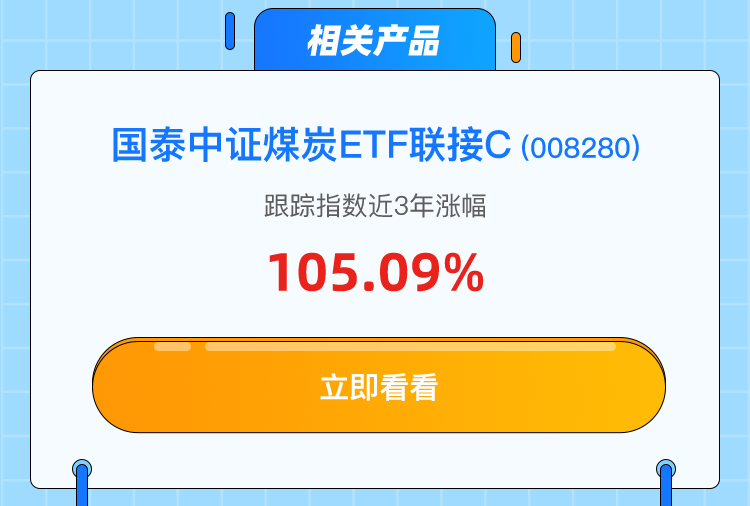 相关产品

国泰中证煤炭ETF联接C (008280)

跟踪指数近3年涨幅

105.09%

立即看看