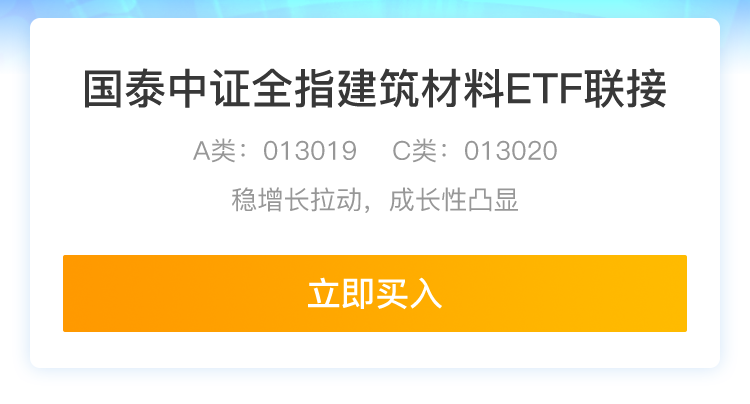 国泰中证全指建筑材料ETF联接

A类：013019　C类：013020

稳增长拉动，成长性凸显

立即买入