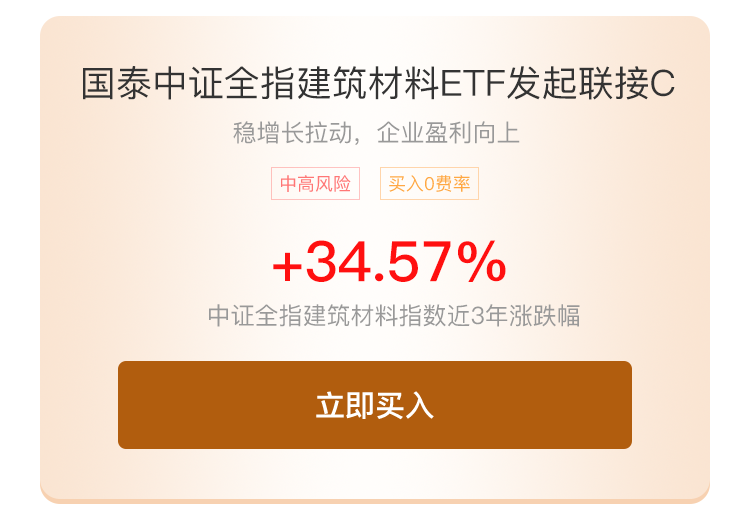 国泰中证全指建筑材料ETF发起联接C

稳增长拉动，企业盈利向上

中高风险

买入0费率

+34.57%

中证全指建筑材料指数近3年涨跌幅

立即买入