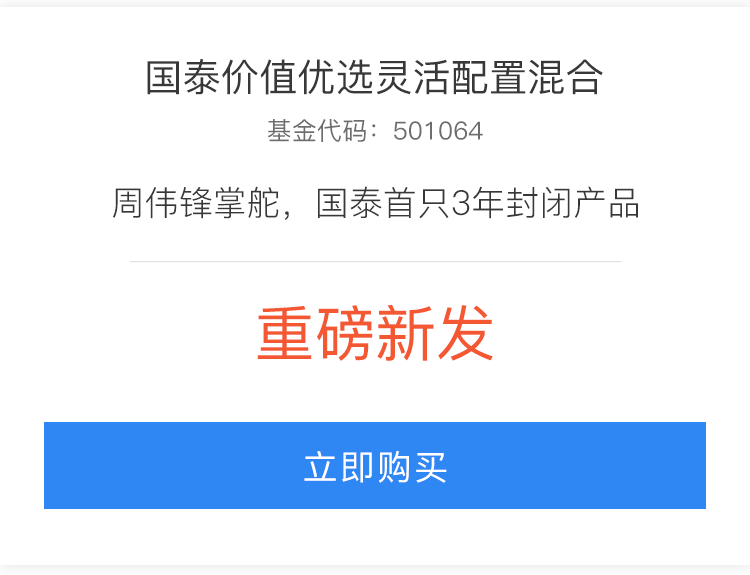 国泰价值优选灵活配置混合

基金代码：501064

周伟锋掌舵，国泰首只3年封闭产品

重磅新发

立即购买