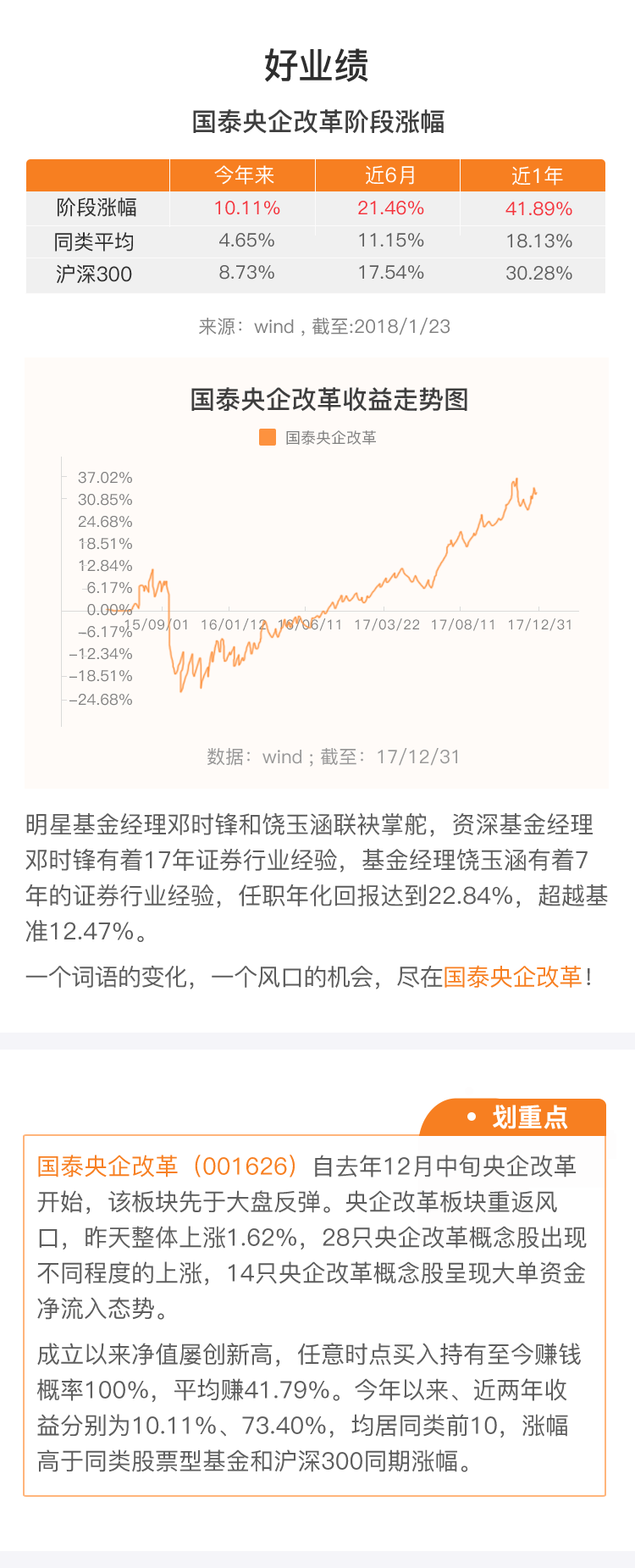 好业绩

国泰央企改革阶段涨幅

|  | 今年来 | 近6月 | 近1年 |
|---|---|---|---|
| 阶段涨幅 | 10.11% | 21.46% | 41.89% |
| 同类平均 | 4.65% | 11.15% | 18.13% |
| 沪深300 | 8.73% | 17.54% | 30.28% |

来源：wind，截至:2018/1/23

国泰央企改革收益走势图

国泰央企改革

37.02%
30.85%
24.68%
18.51%
12.84%
6.17%
0.00%
-6.17%
-12.34%
-18.51%
-24.68%

15/09/01 16/01/12 16/06/11 17/03/22 17/08/11 17/12/31

数据：wind；截至：17/12/31

明星基金经理邓时锋和饶玉涵联袂掌舵，资深基金经理邓时锋有着17年证券行业经验，基金经理饶玉涵有着7年的证券行业经验，任职年化回报达到22.84%，超越基准12.47%。

一个词语的变化，一个风口的机会，尽在国泰央企改革！

• 划重点

国泰央企改革（001626）自去年12月中旬央企改革开始，该板块先于大盘反弹。央企改革板块重返风口，昨天整体上涨1.62%，28只央企改革概念股出现不同程度的上涨，14只央企改革概念股呈现大单资金净流入态势。

成立以来净值屡创新高，任意时点买入持有至今赚钱概率100%，平均赚41.79%。今年以来、近两年收益分别为10.11%、73.40%，均居同类前10，涨幅高于同类股票型基金和沪深300同期涨幅。